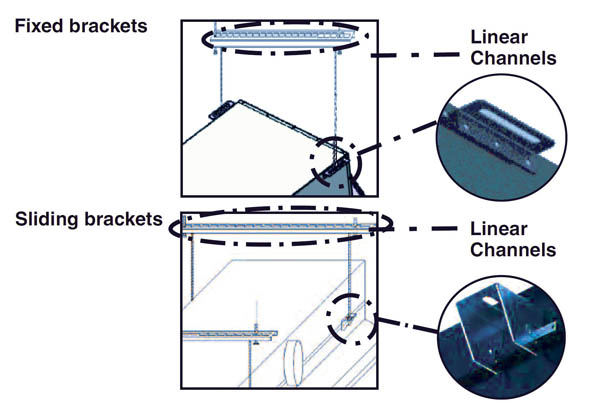 Fixed brackets

Linear Channels

Sliding brackets

Linear Channels